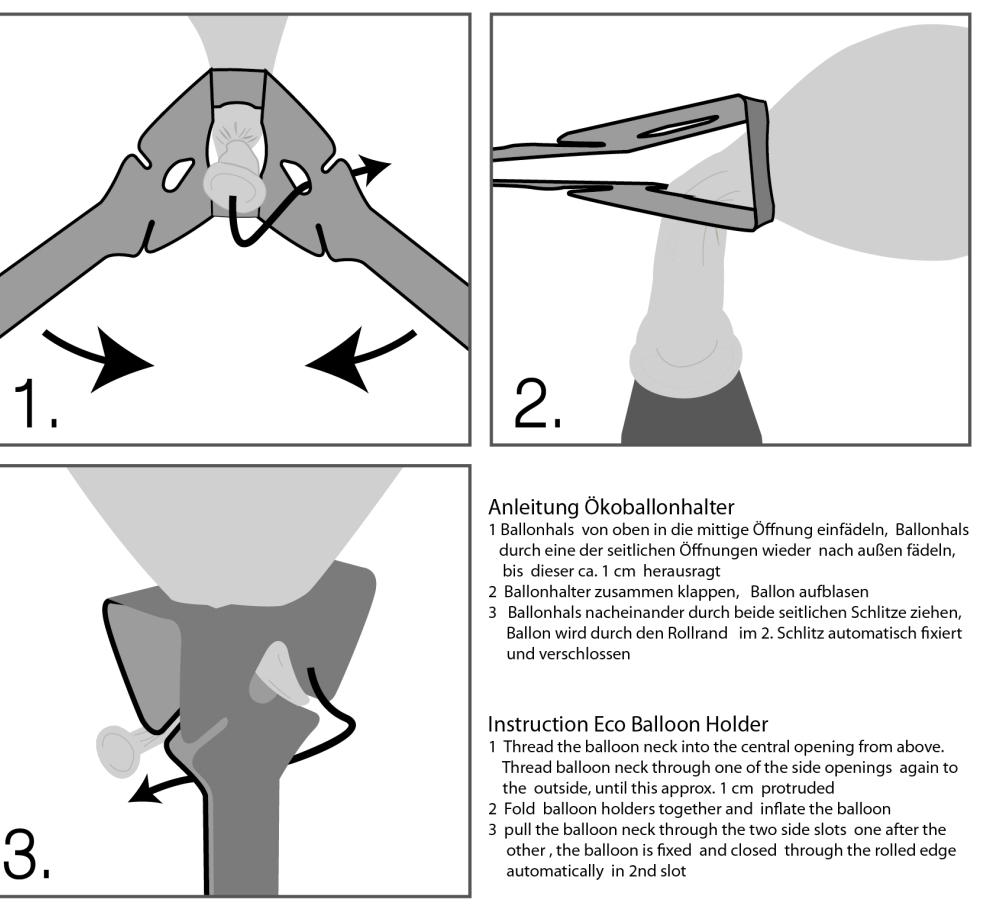 1.

2.

3.

Anleitung Ökoballonhalter
1 Ballonhals von oben in die mittige Öffnung einfädeln, Ballonhals durch eine der seitlichen Öffnungen wieder nach außen fädeln, bis dieser ca. 1 cm herausragt
2 Ballonhalter zusammen klappen, Ballon aufblasen
3 Ballonhals nacheinander durch beide seitlichen Schlitze ziehen, Ballon wird durch den Rollrand im 2. Schlitz automatisch fixiert und verschlossen

Instruction Eco Balloon Holder
1 Thread the balloon neck into the central opening from above. Thread balloon neck through one of the side openings again to the outside, until this approx. 1 cm protruded
2 Fold balloon holders together and inflate the balloon
3 pull the balloon neck through the two side slots one after the other , the balloon is fixed and closed through the rolled edge automatically in 2nd slot